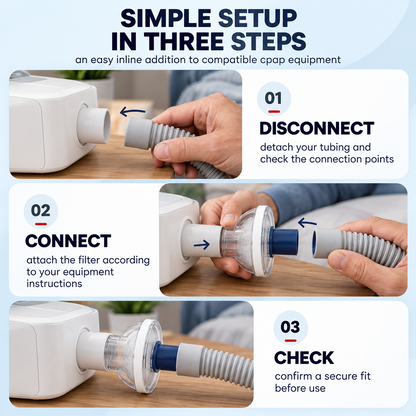 SIMPLE SETUP IN THREE STEPS

an easy inline addition to compatible cpap equipment

01

DISCONNECT

detach your tubing and check the connection points

02

CONNECT

attach the filter according to your equipment instructions

03

CHECK

confirm a secure fit before use